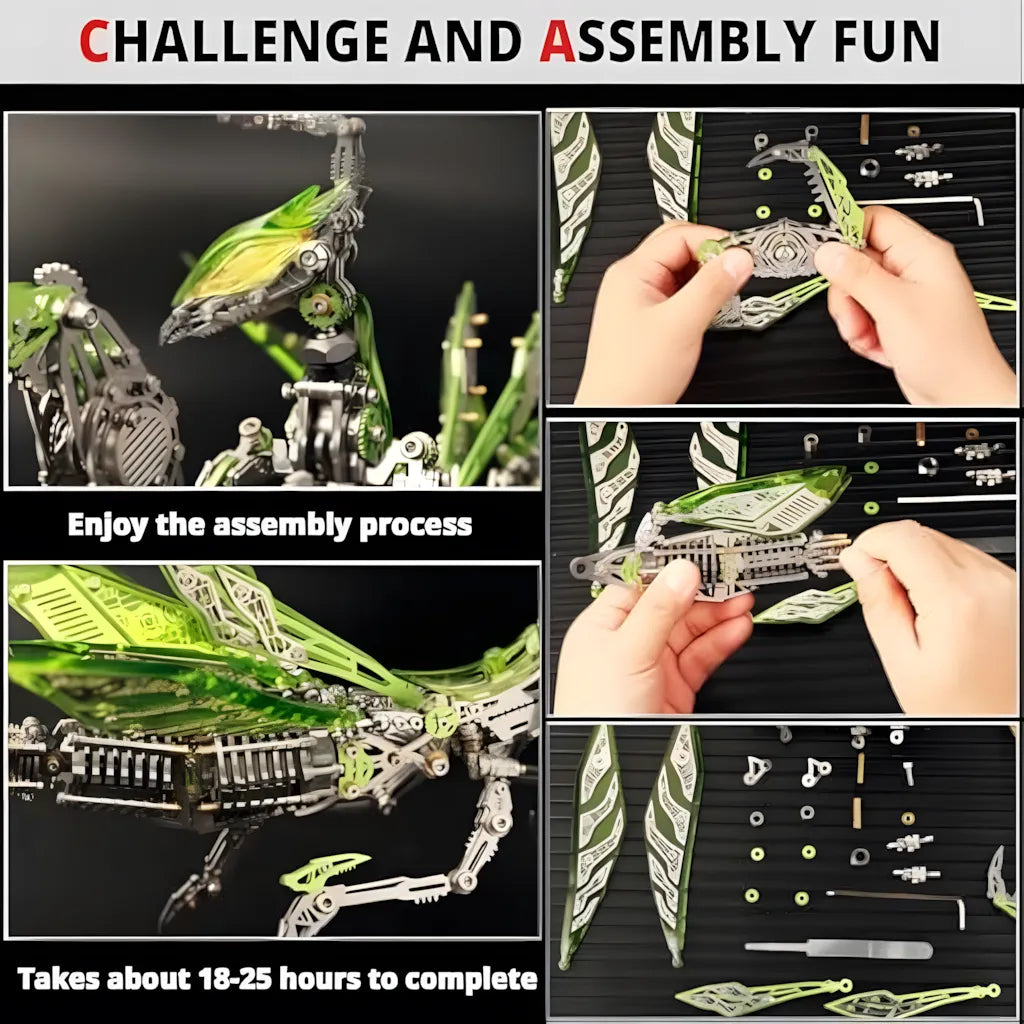 CHALLENGE AND ASSEMBLY FUN

Enjoy the assembly process

Takes about 18-25 hours to complete